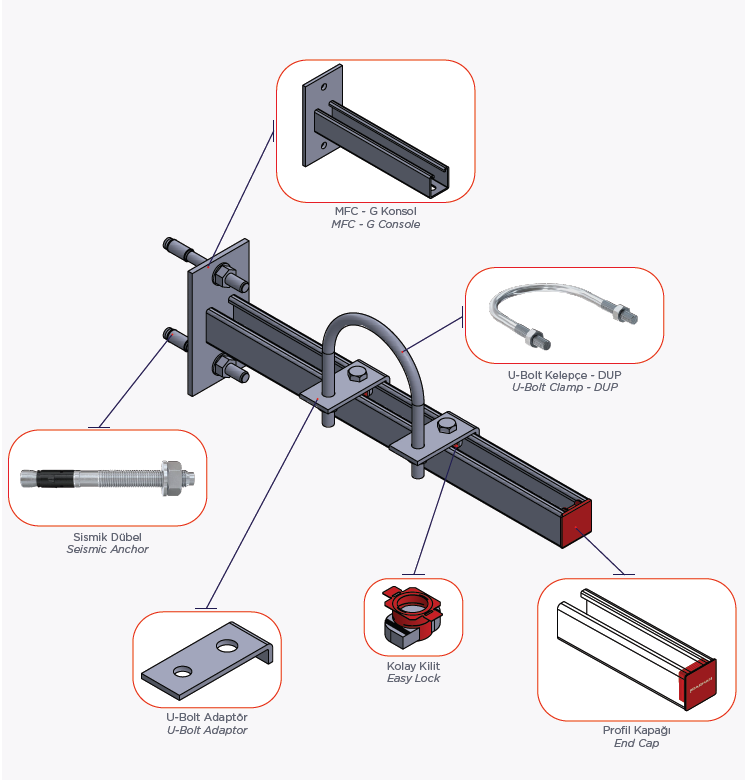 MFC - G Konsol
MFC - G Console

U-Bolt Kelepçe - DUP
U-Bolt Clamp - DUP

Sismik Dübel
Seismic Anchor

U-Bolt Adaptör
U-Bolt Adaptor

Kolay Kilit
Easy Lock

Profil Kapağı
End Cap