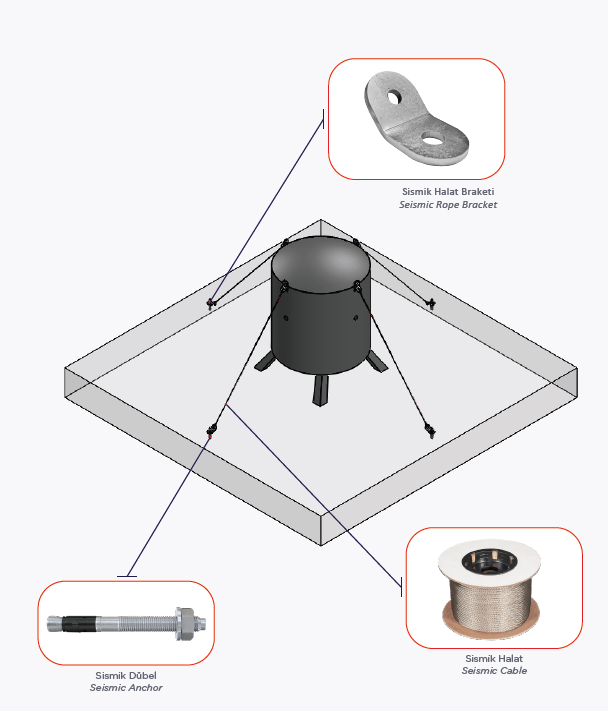 Sismik Halat Braketi
Seismic Rope Bracket

Sismik Dübel
Seismic Anchor

Sismik Halat
Seismic Cable