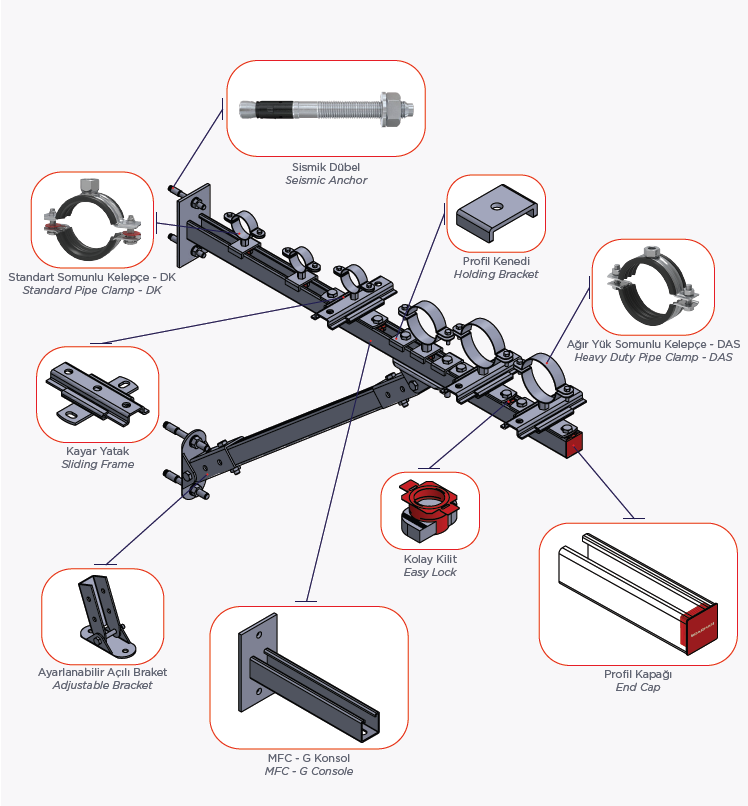 Sismik Dübel
Seismic Anchor

Standart Somunlu Kelepçe - DK
Standard Pipe Clamp - DK

Profil Kenedi
Holding Bracket

Ağır Yük Somunlu Kelepçe - DAS
Heavy Duty Pipe Clamp - DAS

Kayar Yatak
Sliding Frame

Kolay Kilit
Easy Lock

Ayarlanabilir Açılı Braket
Adjustable Bracket

MFC - G Konsol
MFC - G Console

Profil Kapağı
End Cap