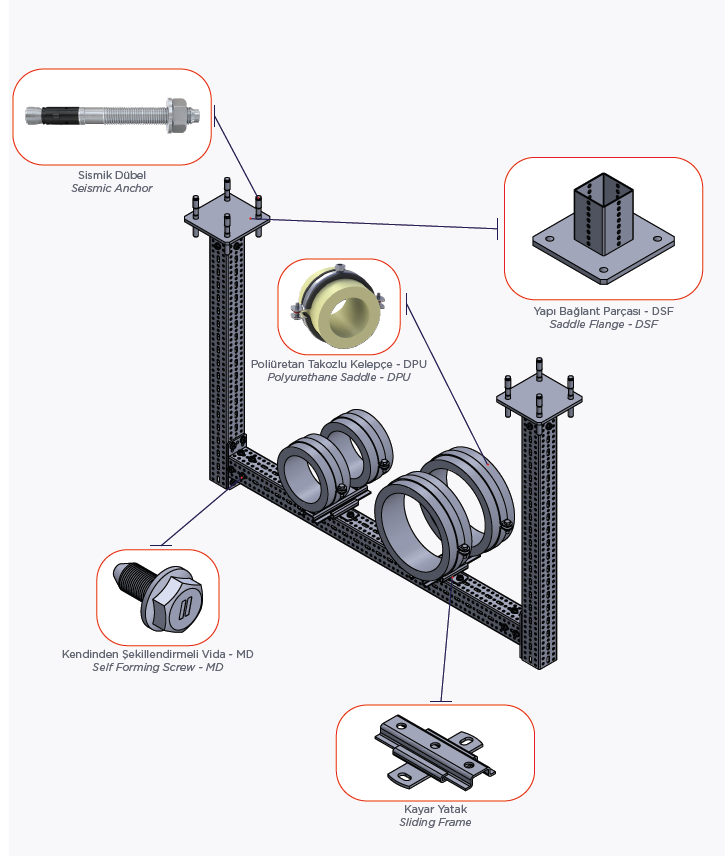 Sismik Dübel
Seismic Anchor

Yapı Bağlant Parçası - DSF
Saddle Flange - DSF

Poliüretan Takozlu Kelepçe - DPU
Polyurethane Saddle - DPU

Kendinden Şekillendirmeli Vida - MD
Self Forming Screw - MD

Kayar Yatak
Sliding Frame