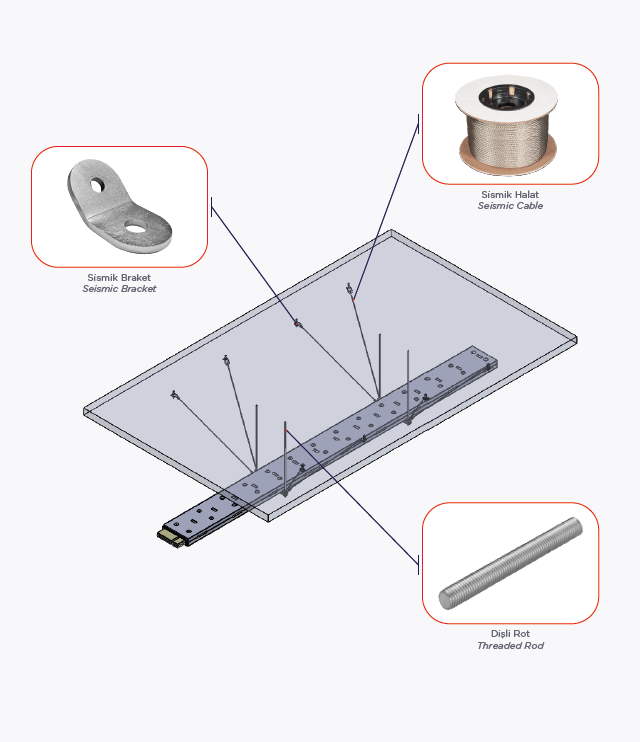 Sismik Halat
Seismic Cable

Sismik Braket
Seismic Bracket

Dişli Rot
Threaded Rod