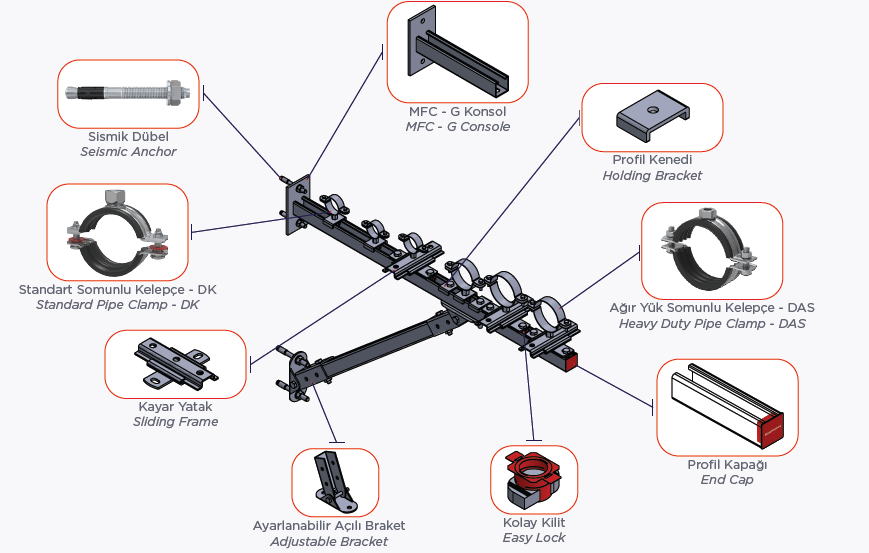 Sismik Dübel
Seismic Anchor

MFC - G Konsol
MFC - G Console

Profil Kenedi
Holding Bracket

Standart Somunlu Kelepçe - DK
Standard Pipe Clamp - DK

Ağır Yük Somunlu Kelepçe - DAS
Heavy Duty Pipe Clamp - DAS

Kayar Yatak
Sliding Frame

Profil Kapağı
End Cap

Ayarlanabilir Açılı Braket
Adjustable Bracket

Kolay Kilit
Easy Lock