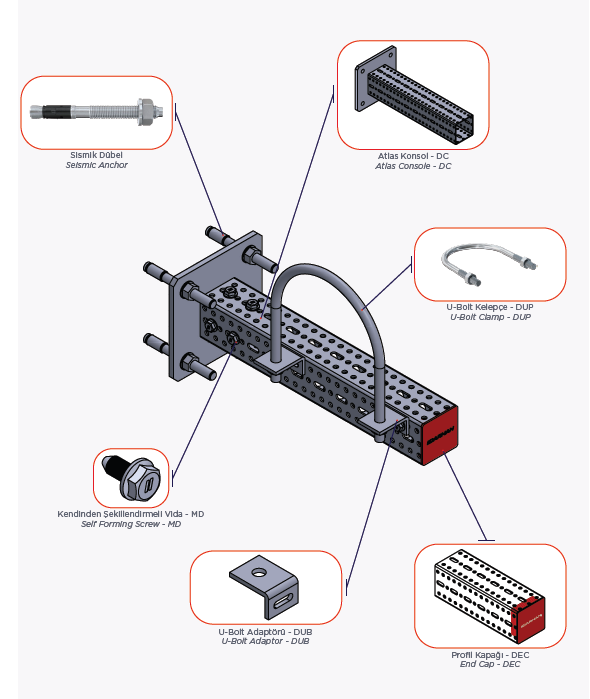 Sismik Dübel
Seismic Anchor

Atlas Konsol - DC
Atlas Console - DC

U-Bolt Kelepçe - DUP
U-Bolt Clamp - DUP

Kendinden Şekillendirmeli Vida - MD
Self Forming Screw - MD

U-Bolt Adaptörü - DUB
U-Bolt Adaptor - DUB

Profil Kapağı - DEC
End Cap - DEC