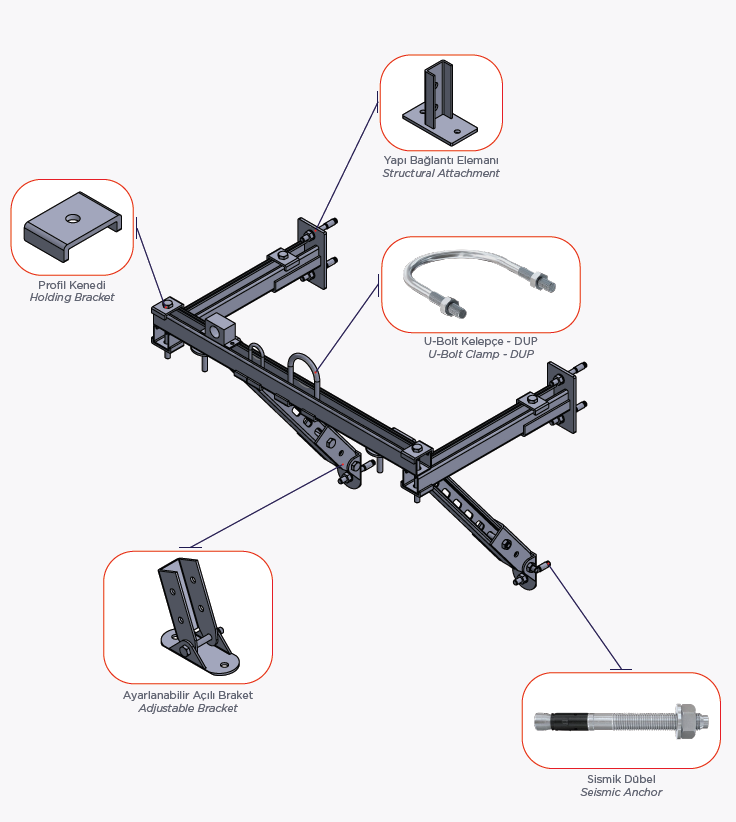 Yapı Bağlantı Elemanı
Structural Attachment

Profil Kenedi
Holding Bracket

U-Bolt Kelepçe - DUP
U-Bolt Clamp - DUP

Ayarlanabilir Açılı Braket
Adjustable Bracket

Sismik Dübel
Seismic Anchor