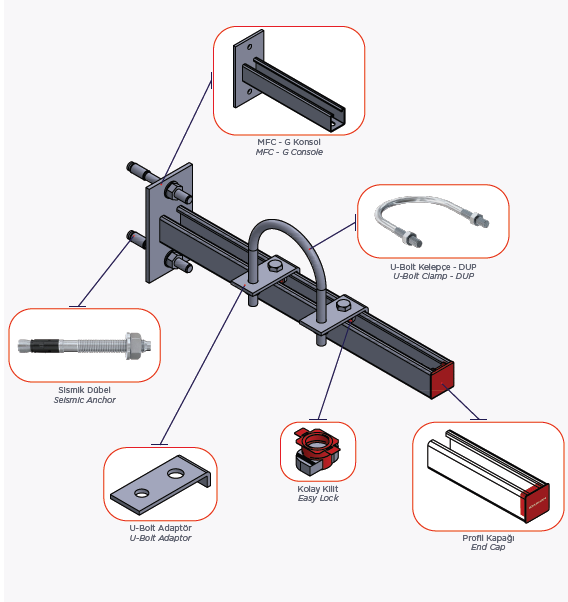 MFC - G Konsol
MFC - G Console

U-Bolt Kelepçe - DUP
U-Bolt Clamp - DUP

Sismik Dübel
Seismic Anchor

U-Bolt Adaptör
U-Bolt Adaptor

Kolay Kilit
Easy Lock

Profil Kapağı
End Cap