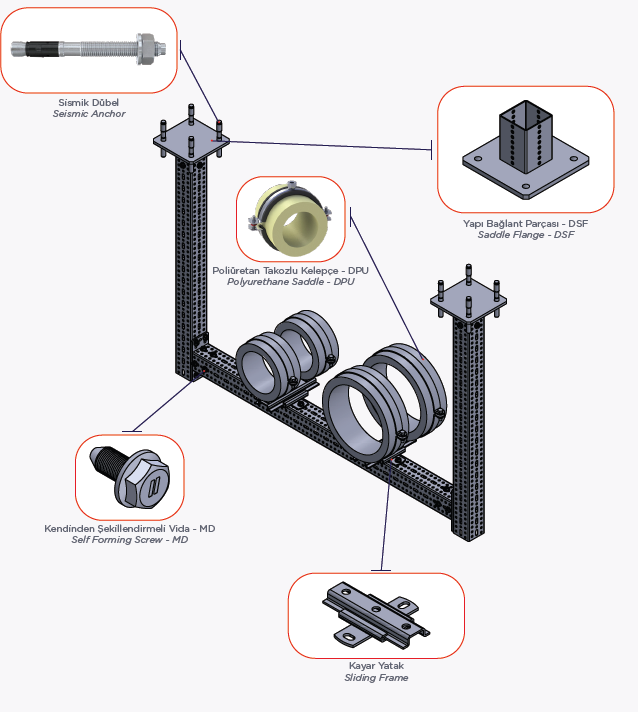 Sismik Dübel
Seismic Anchor

Yapı Bağlant Parçası - DSF
Saddle Flange - DSF

Poliüretan Takozlu Kelepçe - DPU
Polyurethane Saddle - DPU

Kendinden Şekillendirmeli Vida - MD
Self Forming Screw - MD

Kayar Yatak
Sliding Frame