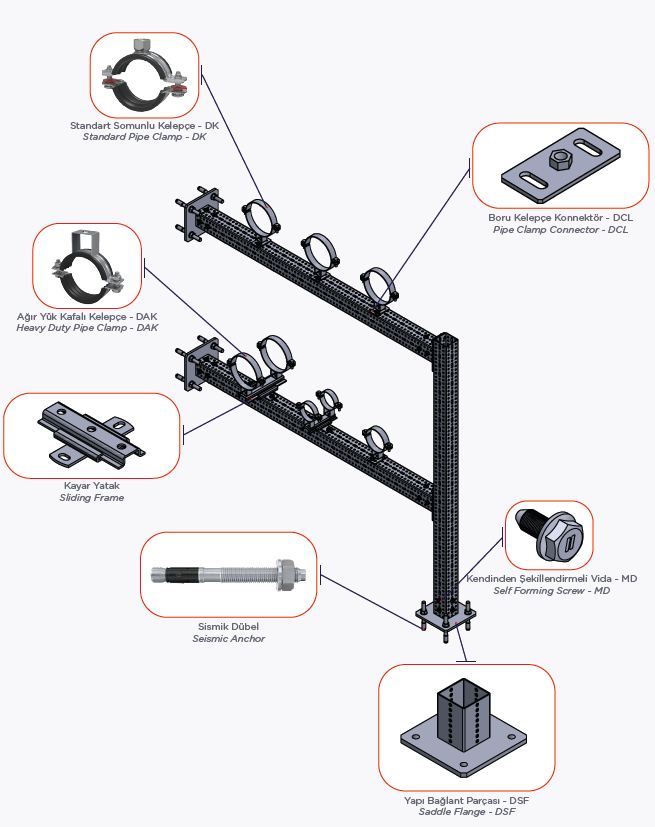 Standart Somunlu Kelepçe - DK
Standard Pipe Clamp - DK

Boru Kelepçe Konnektör - DCL
Pipe Clamp Connector - DCL

Ağır Yük Kafalı Kelepçe - DAK
Heavy Duty Pipe Clamp - DAK

Kayar Yatak
Sliding Frame

Kendinden Şekillendirmeli Vida - MD
Self Forming Screw - MD

Sismik Dübel
Seismic Anchor

Yapı Bağlant Parçası - DSF
Saddle Flange - DSF