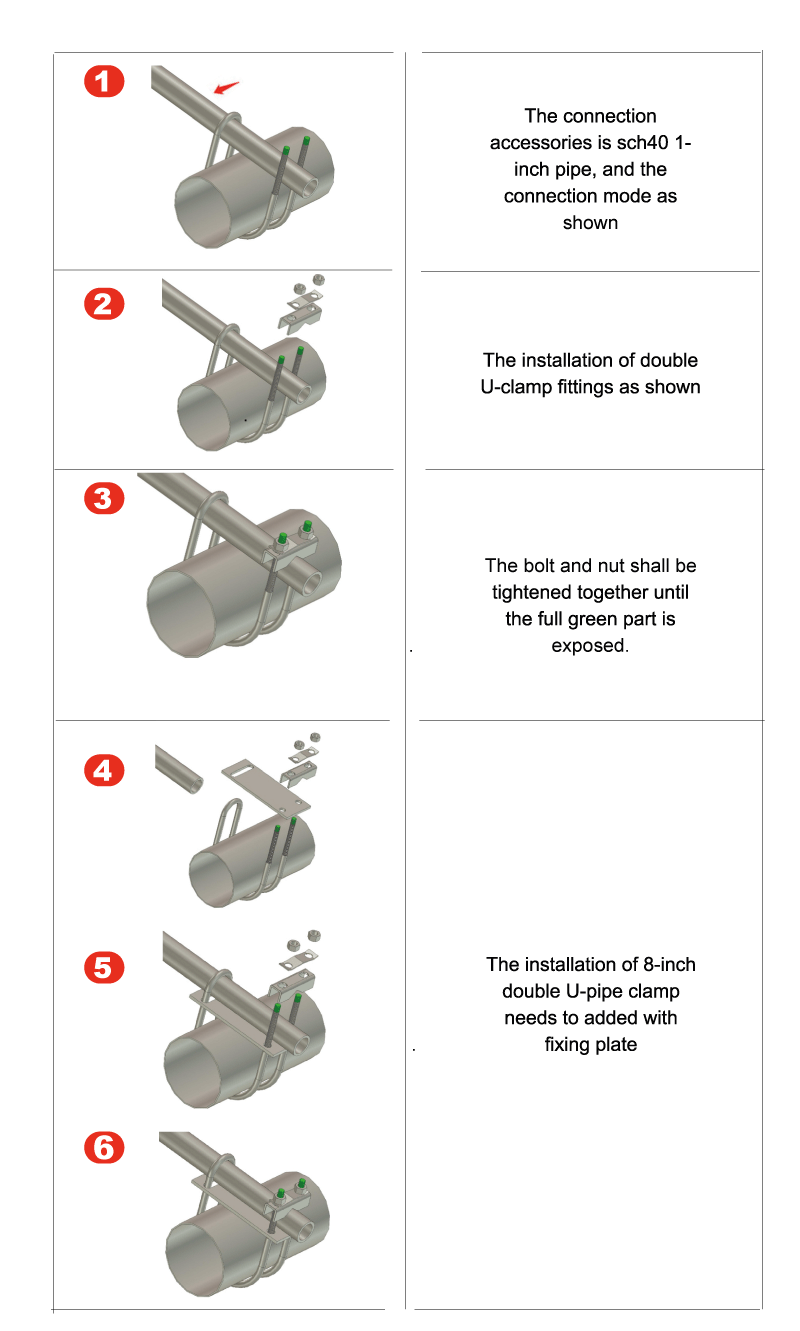 1

The connection accessories is sch40 1-inch pipe, and the connection mode as shown

2

The installation of double U-clamp fittings as shown

3

The bolt and nut shall be tightened together until the full green part is exposed.

4

5

6

The installation of 8-inch double U-pipe clamp needs to added with fixing plate