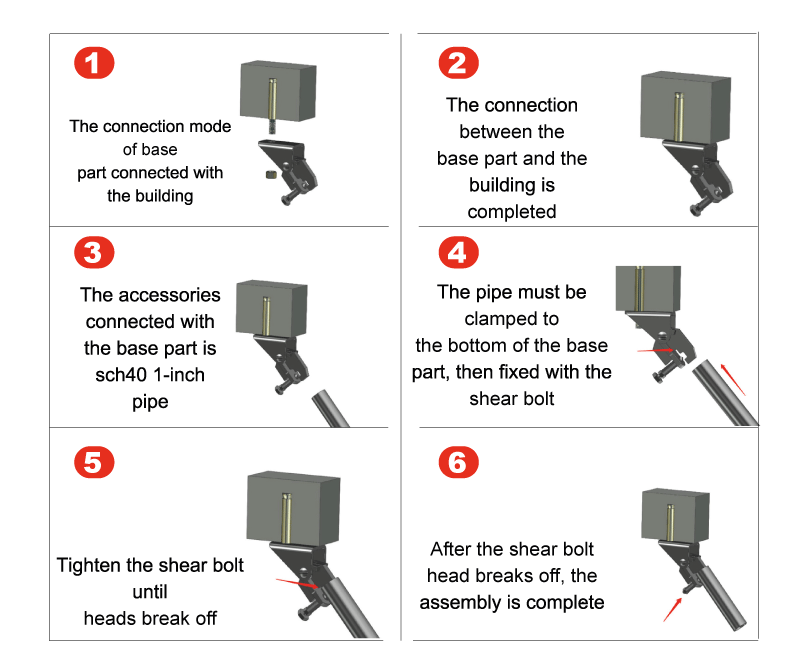 1

The connection mode of base part connected with the building

2

The connection between the base part and the building is completed

3

The accessories connected with the base part is sch40 1-inch pipe

4

The pipe must be clamped to the bottom of the base part, then fixed with the shear bolt

5

Tighten the shear bolt until heads break off

6

After the shear bolt head breaks off, the assembly is complete