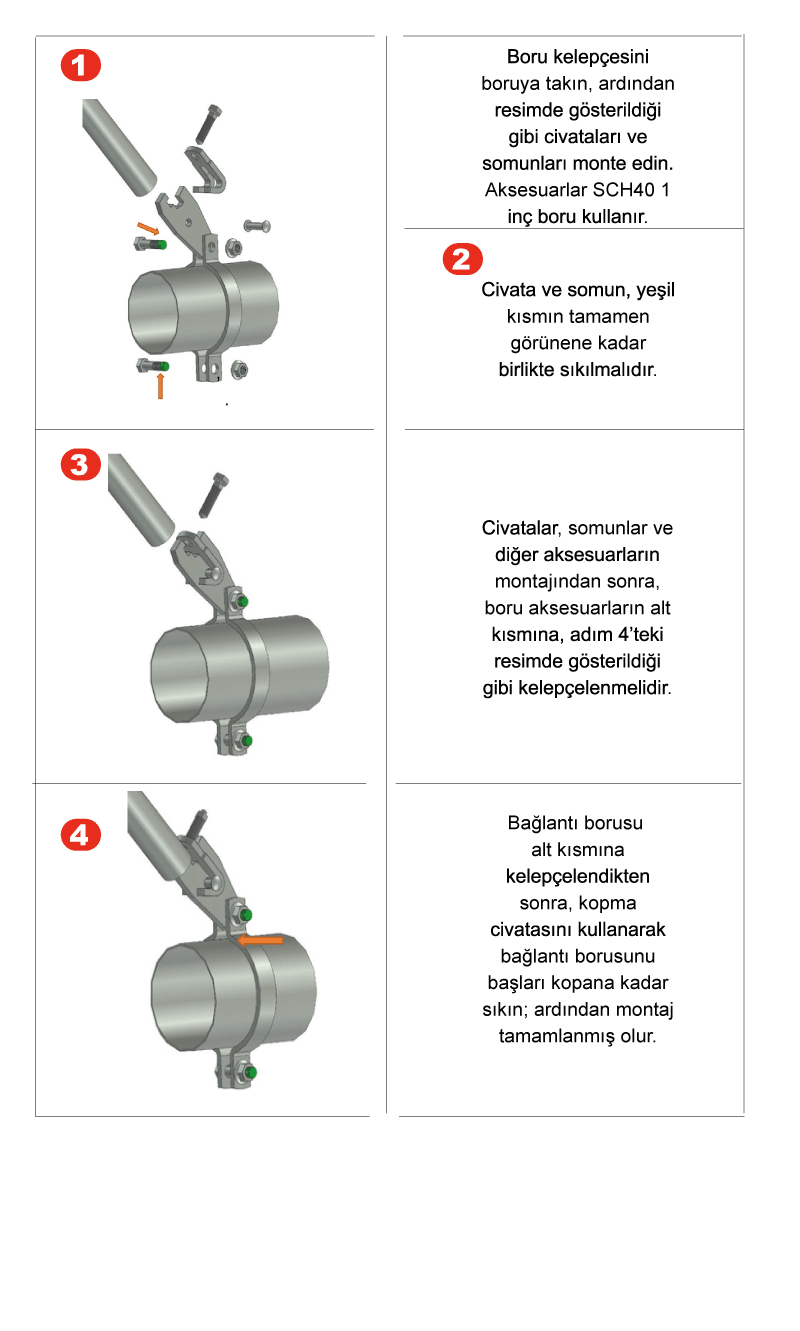 1

Boru kelepçesini boruya takın, ardından resimde gösterildiği gibi civataları ve somunları monte edin. Aksesuarlar SCH40 1 inç boru kullanır.

2

Civata ve somun, yeşil kısmın tamamen görünene kadar birlikte sıkılmalıdır.

3

Civatalar, somunlar ve diğer aksesuarların montajından sonra, boru aksesuarların alt kısmına, adım 4'teki resimde gösterildiği gibi kelepçelenmelidir.

4

Bağlantı borusu alt kısmına kelepçelendikten sonra, kopma civatasını kullanarak bağlantı borusunu başları kopana kadar sıkın; ardından montaj tamamlanmış olur.