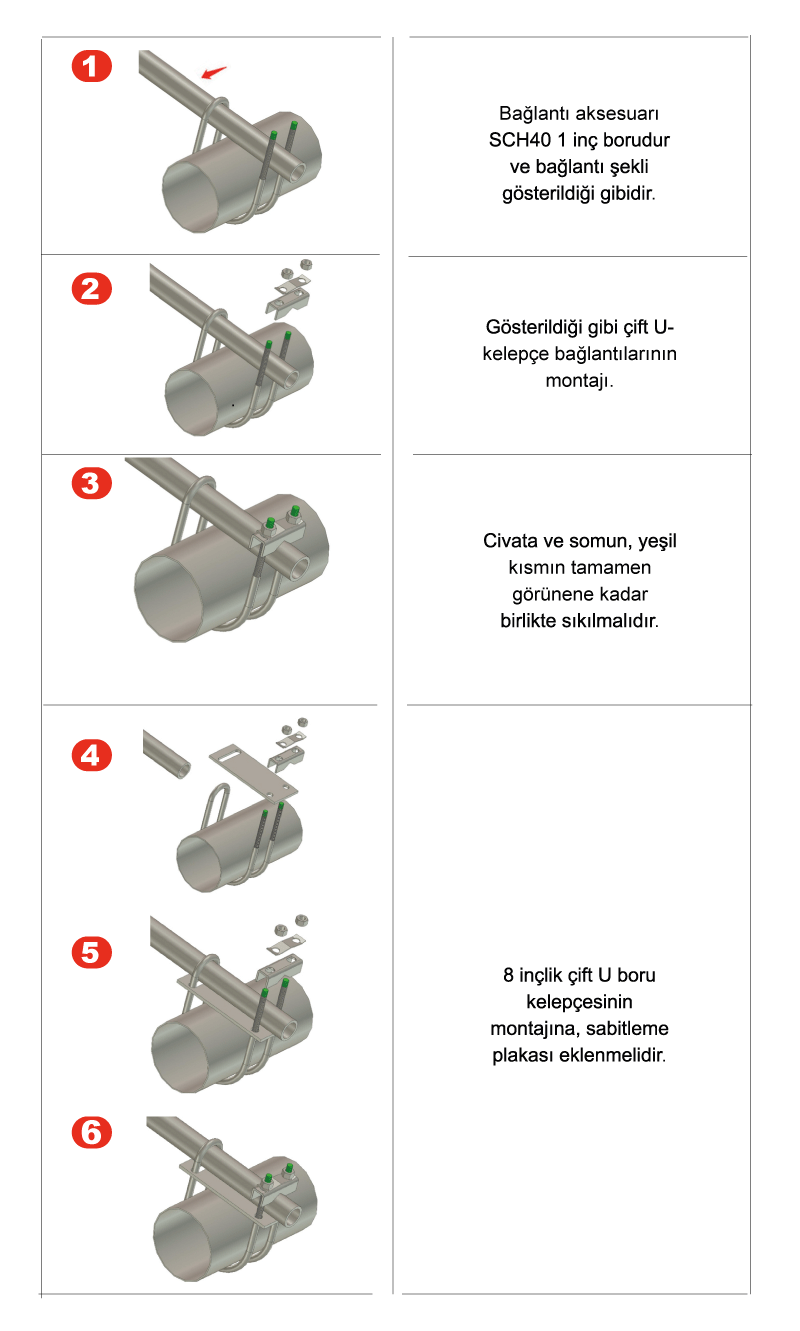 1

Bağlantı aksesuarı SCH40 1 inç borudur ve bağlantı şekli gösterildiği gibidir.

2

Gösterildiği gibi çift U-kelepçe bağlantılarının montajı.

3

Civata ve somun, yeşil kısmın tamamen görünene kadar birlikte sıkılmalıdır.

4

5

6

8 inçlik çift U boru kelepçesinin montajına, sabitleme plakası eklenmelidir.