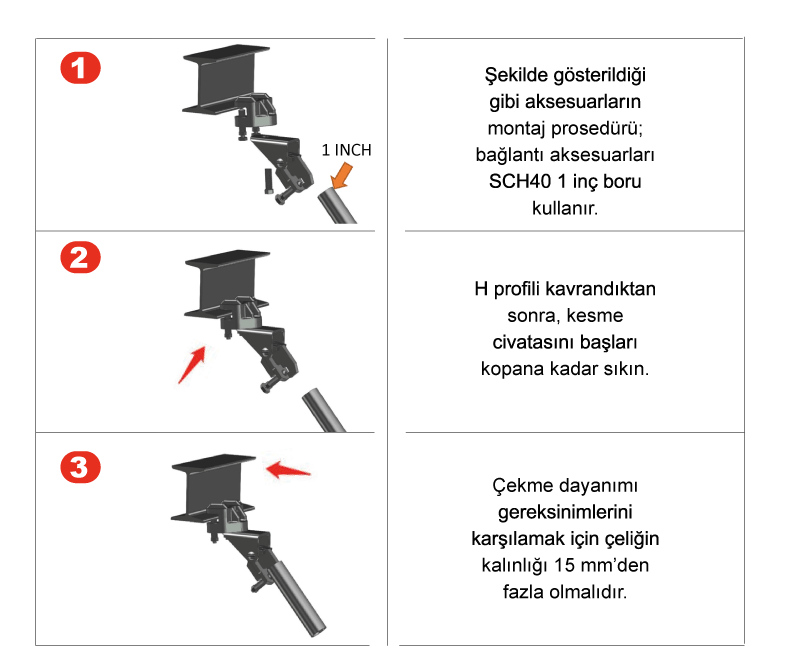 1

1 INCH

Şekilde gösterildiği gibi aksesuarların montaj prosedürü; bağlantı aksesuarları SCH40 1 inç boru kullanır.

2

H profili kavrandıktan sonra, kesme civatasını başları kopana kadar sıkın.

3

Çekme dayanımı gereksinimlerini karşılamak için çeliğin kalınlığı 15 mm'den fazla olmalıdır.