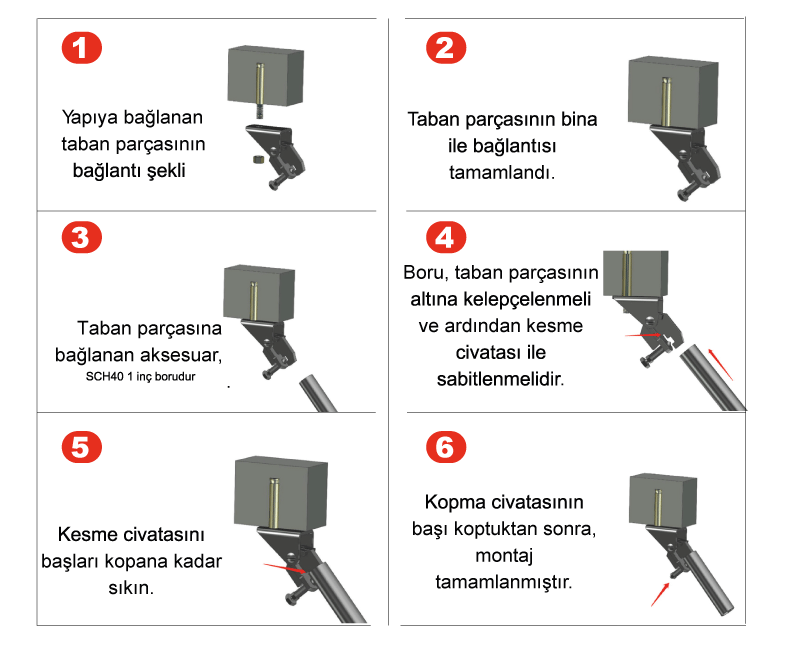 1

Yapıya bağlanan taban parçasının bağlantı şekli

2

Taban parçasının bina ile bağlantısı tamamlandı.

3

Taban parçasına bağlanan aksesuar, SCH40 1 inç borudur

4

Boru, taban parçasının altına kelepçelenmeli ve ardından kesme civatası ile sabitlenmelidir.

5

Kesme civatasını başları kopana kadar sıkın.

6

Kopma civatasının başı koptuktan sonra, montaj tamamlanmıştır.