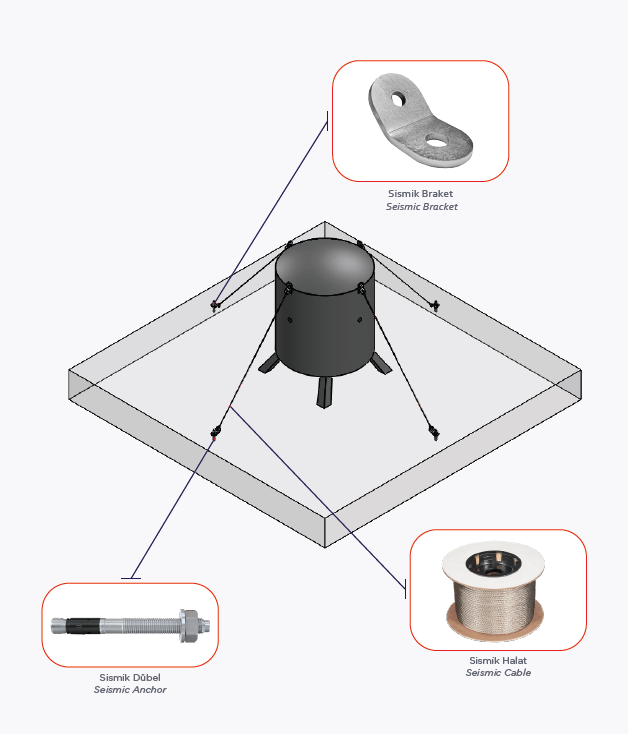 Sismik Braket
Seismic Bracket

Sismik Dübel
Seismic Anchor

Sismik Halat
Seismic Cable