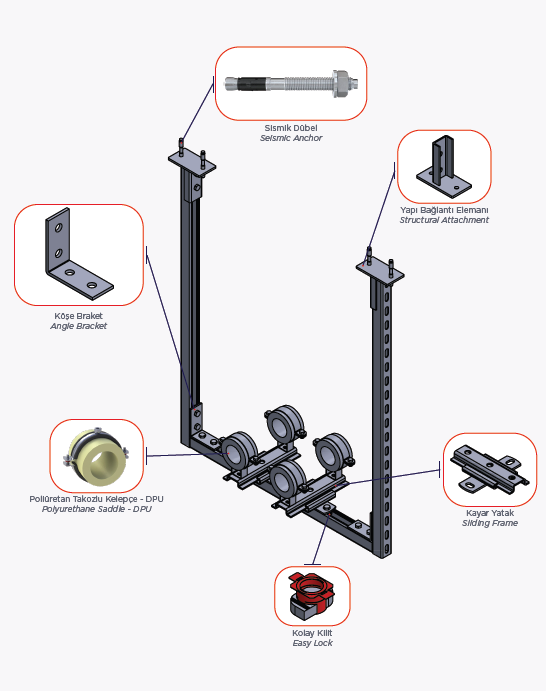 Sismik Dübel
Seismic Anchor

Yapı Bağlantı Elemanı
Structural Attachment

Köşe Braket
Angle Bracket

Poliüretan Takozlu Kelepçe - DPU
Polyurethane Saddle - DPU

Kayar Yatak
Sliding Frame

Kolay Kilit
Easy Lock