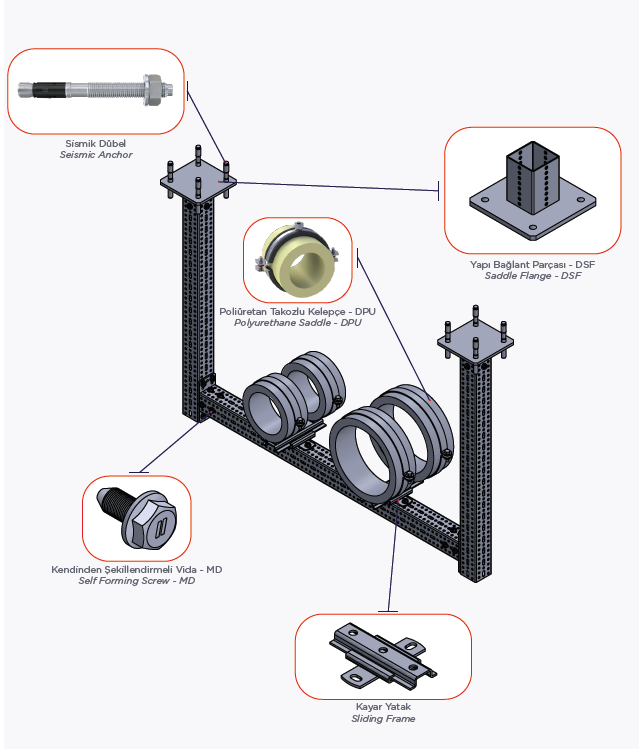 Sismik Dübel
Seismic Anchor

Yapı Bağlant Parçası - DSF
Saddle Flange - DSF

Poliüretan Takozlu Kelepçe - DPU
Polyurethane Saddle - DPU

Kendinden Şekillendirmeli Vida - MD
Self Forming Screw - MD

Kayar Yatak
Sliding Frame