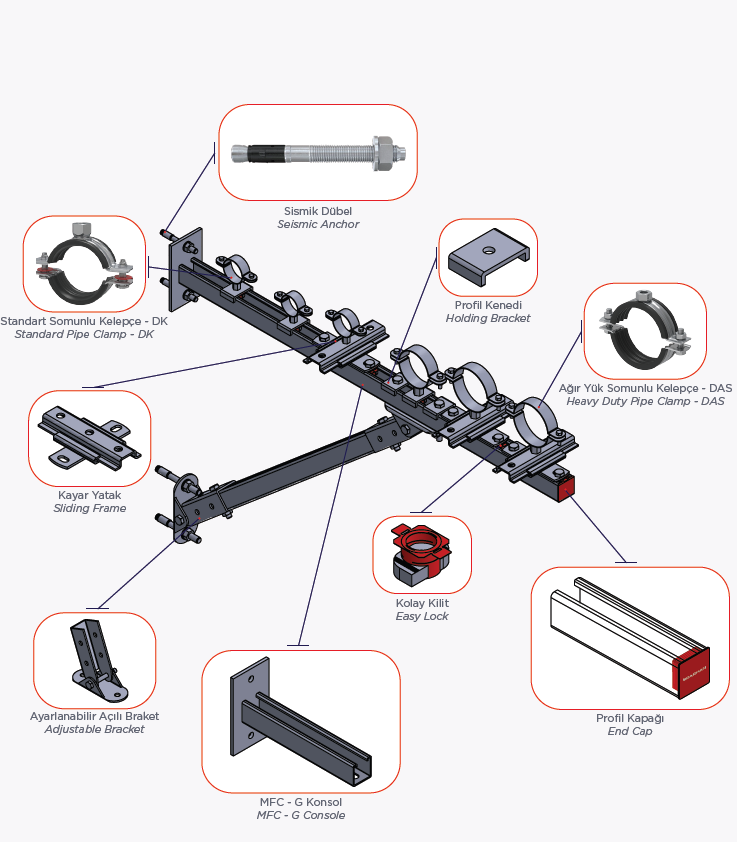 Sismik Dübel
Seismic Anchor

Standart Somunlu Kelepçe - DK
Standard Pipe Clamp - DK

Profil Kenedi
Holding Bracket

Ağır Yük Somunlu Kelepçe - DAS
Heavy Duty Pipe Clamp - DAS

Kayar Yatak
Sliding Frame

Kolay Kilit
Easy Lock

Ayarlanabilir Açılı Braket
Adjustable Bracket

MFC - G Konsol
MFC - G Console

Profil Kapağı
End Cap