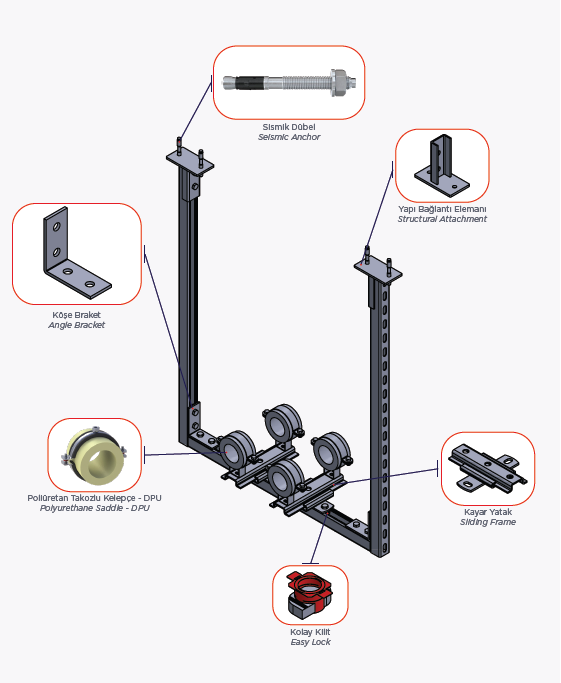 Sismik Dübel
Seismic Anchor

Yapı Bağlantı Elemanı
Structural Attachment

Köşe Braket
Angle Bracket

Poliüretan Takozlu Kelepçe - DPU
Polyurethane Saddle - DPU

Kayar Yatak
Sliding Frame

Kolay Kilit
Easy Lock