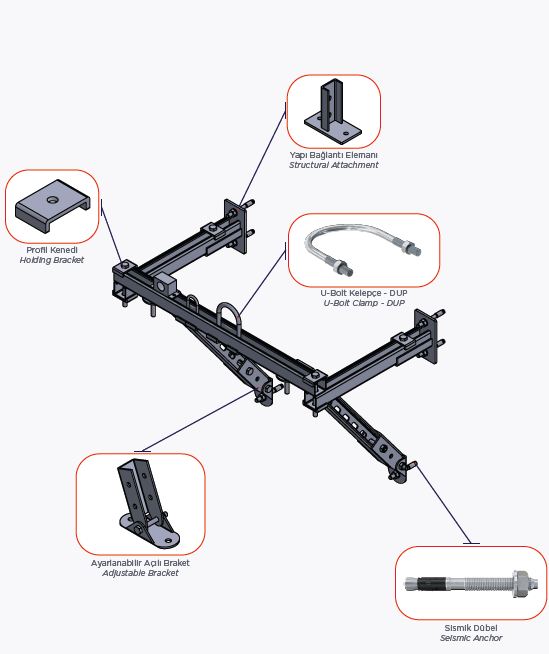 Yapı Bağlantı Elemanı
Structural Attachment

Profil Kenedi
Holding Bracket

U-Bolt Kelepçe - DUP
U-Bolt Clamp - DUP

Ayarlanabilir Açılı Braket
Adjustable Bracket

Sismik Dübel
Seismic Anchor