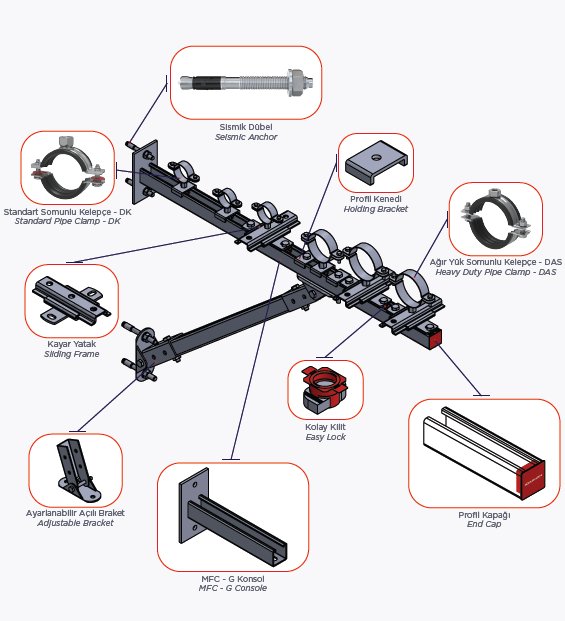 Sismik Dübel
Seismic Anchor

Standart Somunlu Kelepçe - DK
Standard Pipe Clamp - DK

Profil Kenedi
Holding Bracket

Ağır Yük Somunlu Kelepçe - DAS
Heavy Duty Pipe Clamp - DAS

Kayar Yatak
Sliding Frame

Kolay Kilit
Easy Lock

Ayarlanabilir Açılı Braket
Adjustable Bracket

MFC - G Konsol
MFC - G Console

Profil Kapağı
End Cap