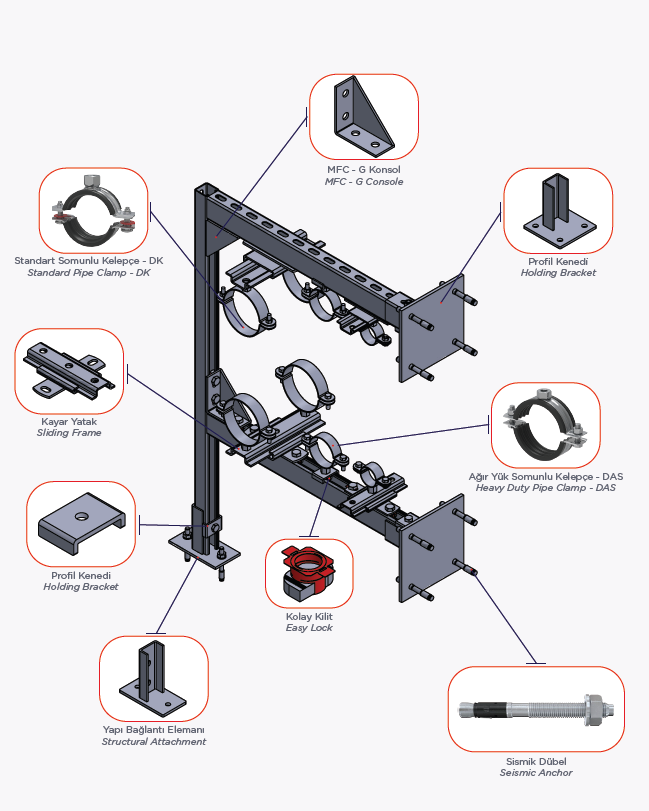 MFC - G Konsol
MFC - G Console

Standart Somunlu Kelepçe - DK
Standard Pipe Clamp - DK

Profil Kenedi
Holding Bracket

Kayar Yatak
Sliding Frame

Ağır Yük Somunlu Kelepçe - DAS
Heavy Duty Pipe Clamp - DAS

Profil Kenedi
Holding Bracket

Kolay Kilit
Easy Lock

Yapı Bağlantı Elemanı
Structural Attachment

Sismik Dübel
Seismic Anchor