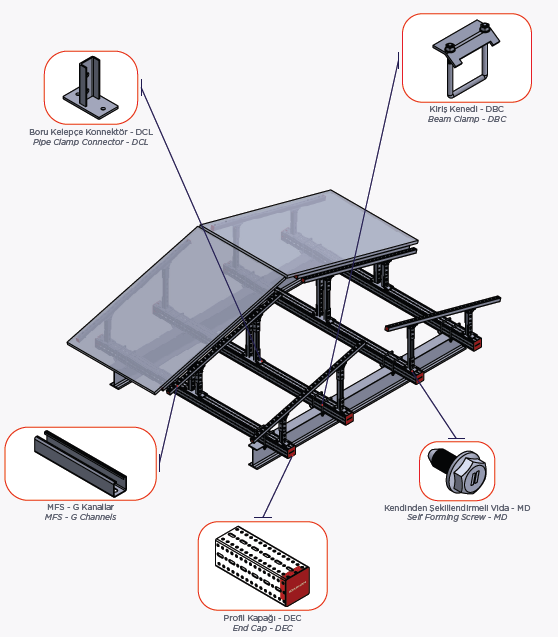 Boru Kelepçe Konnektör - DCL
Pipe Clamp Connector - DCL

Kiriş Kenedi - DBC
Beam Clamp - DBC

MFS - G Kanallar
MFS - G Channels

Kendinden Şekillendirmeli Vida - MD
Self Forming Screw - MD

Profil Kapağı - DEC
End Cap - DEC