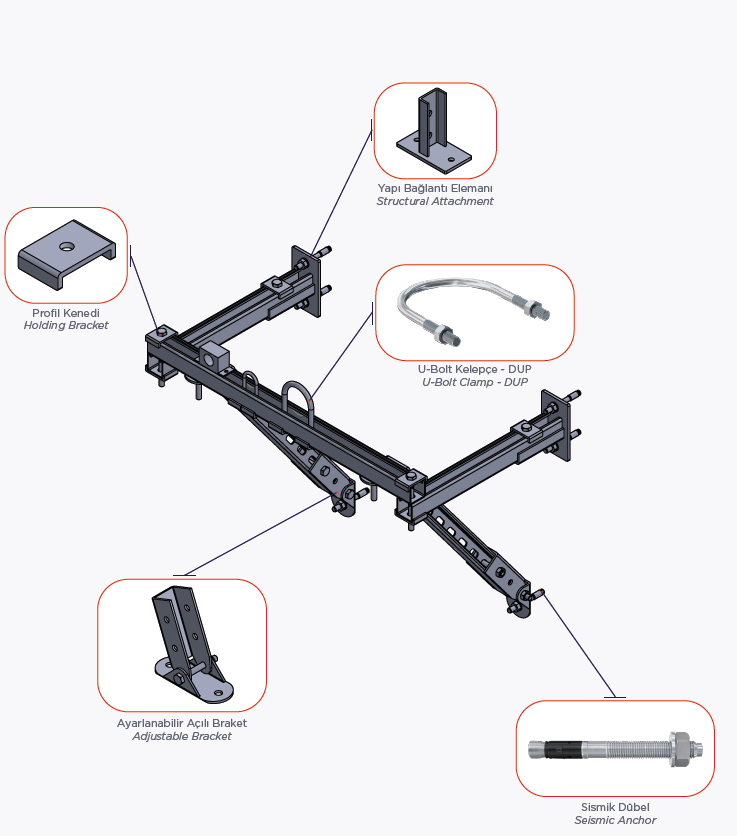 Yapı Bağlantı Elemanı
Structural Attachment

Profil Kenedi
Holding Bracket

U-Bolt Kelepçe - DUP
U-Bolt Clamp - DUP

Ayarlanabilir Açılı Braket
Adjustable Bracket

Sismik Dübel
Seismic Anchor