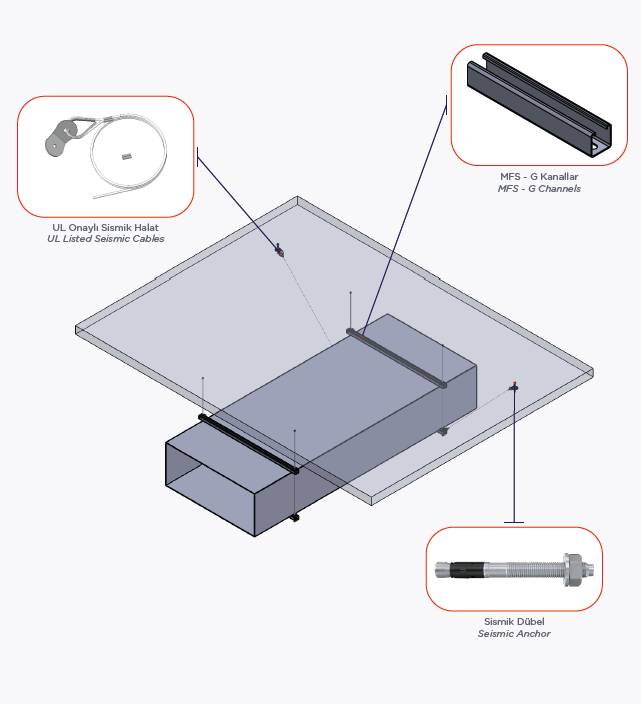 UL Onaylı Sismik Halat
UL Listed Seismic Cables

MFS - G Kanallar
MFS - G Channels

Sismik Dübel
Seismic Anchor